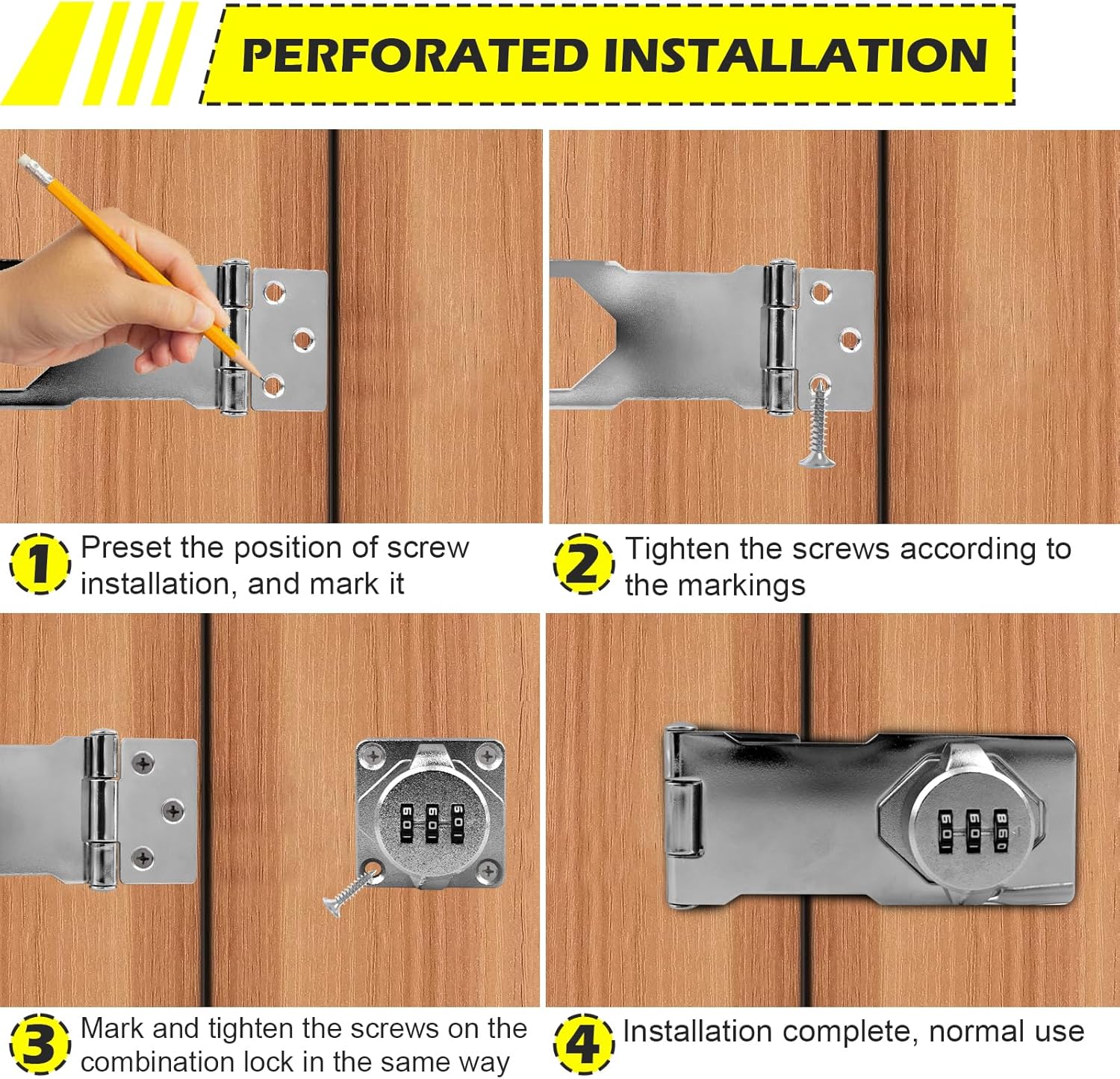 PERFORATED INSTALLATION

1 Preset the position of screw installation, and mark it

2 Tighten the screws according to the markings

3 Mark and tighten the screws on the combination lock in the same way

4 Installation complete, normal use