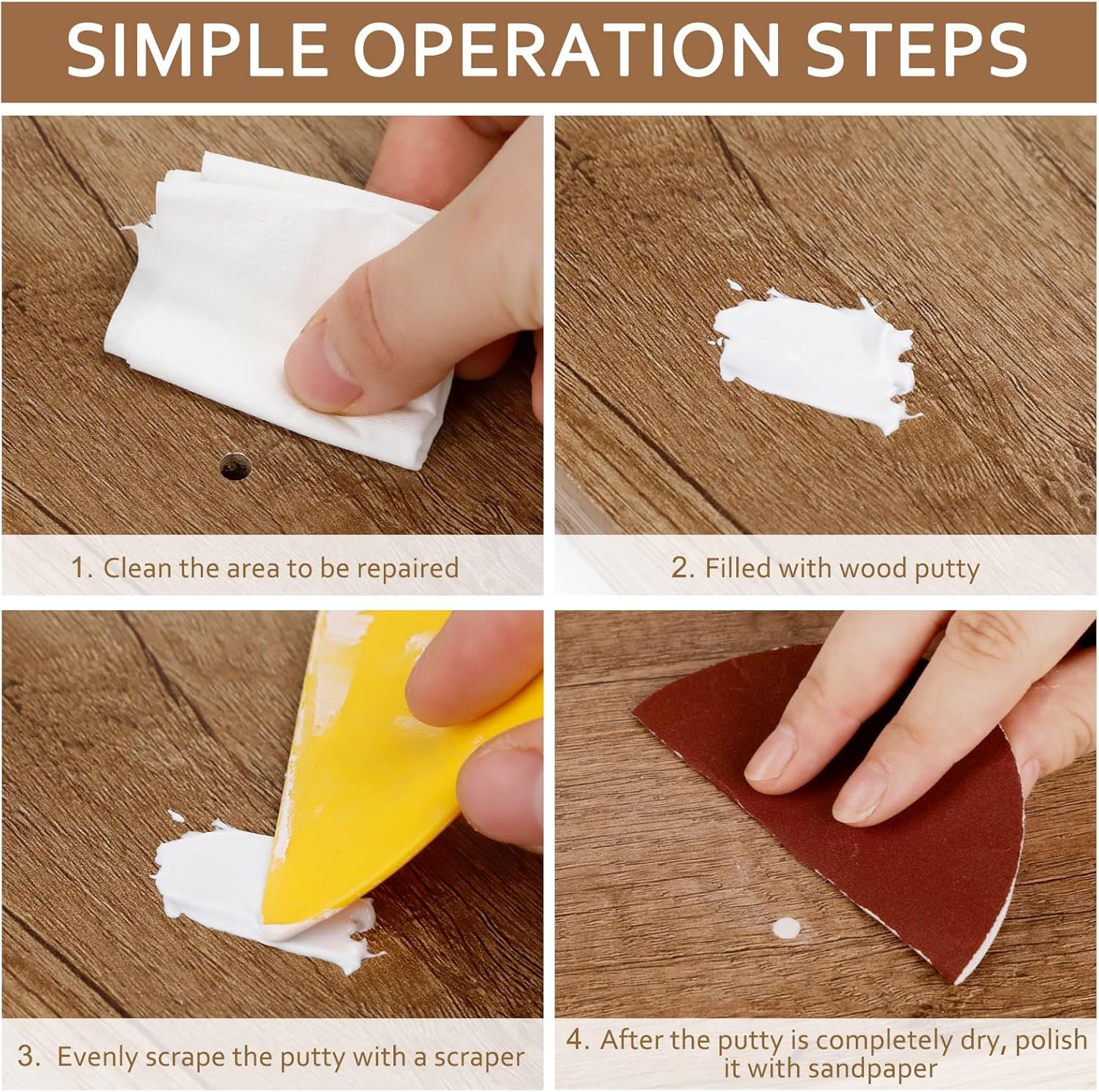 SIMPLE OPERATION STEPS

1. Clean the area to be repaired

2. Filled with wood putty

3. Evenly scrape the putty with a scraper

4. After the putty is completely dry, polish it with sandpaper