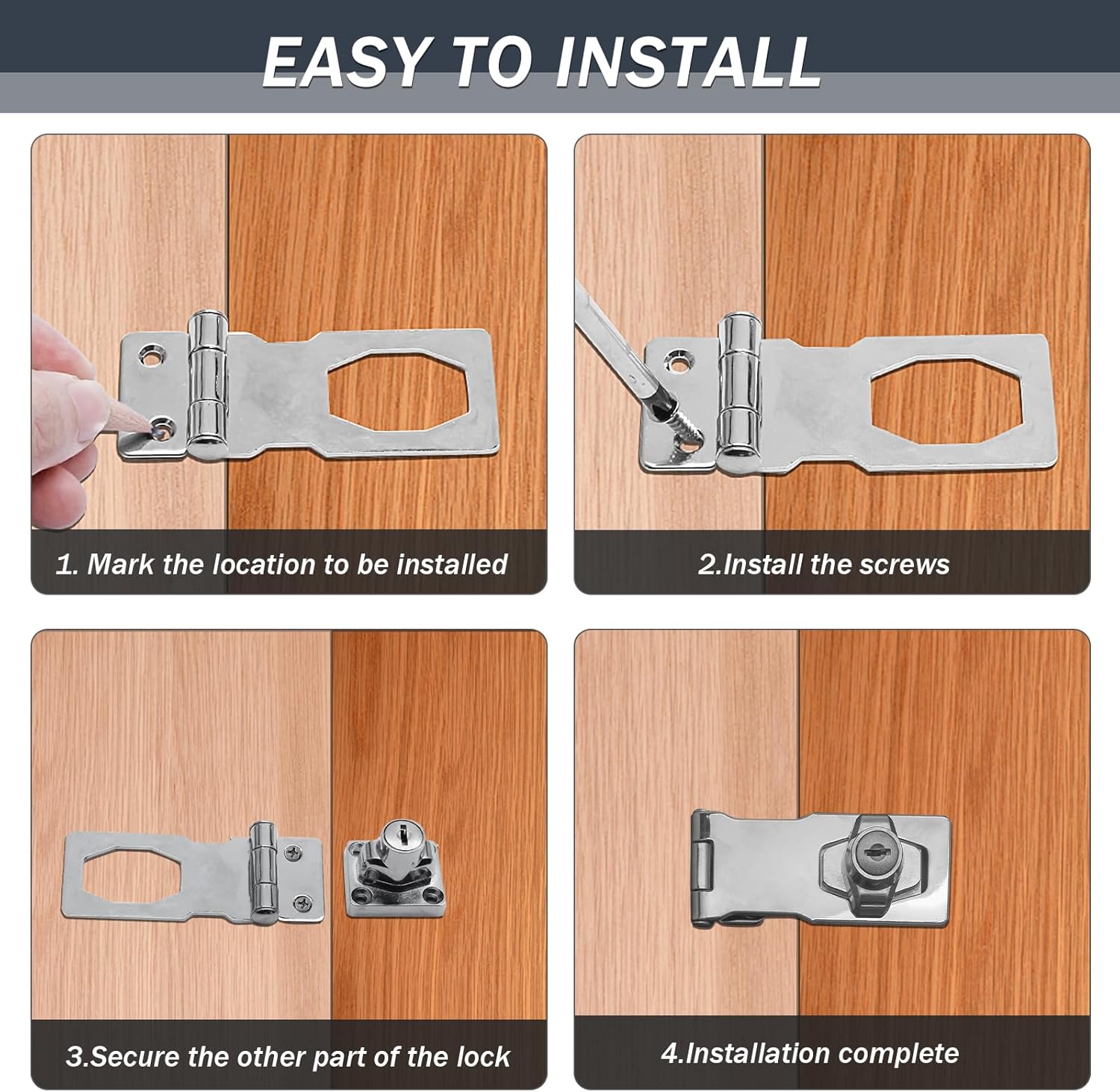 EASY TO INSTALL

1. Mark the location to be installed

2.Install the screws

3.Secure the other part of the lock

4.Installation complete