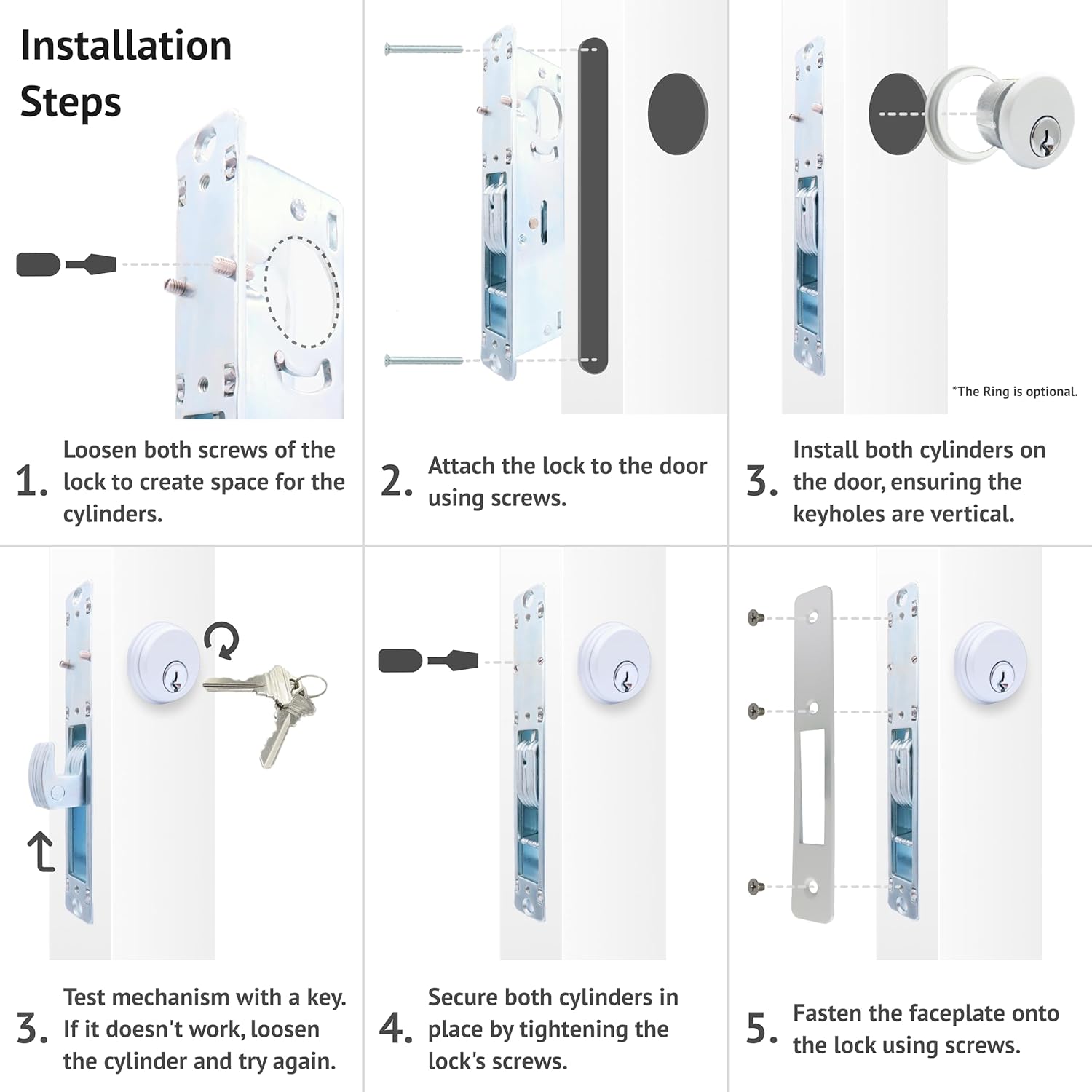 Installation Steps

1. Loosen both screws of the lock to create space for the cylinders.

2. Attach the lock to the door using screws.

*The Ring is optional.

3. Install both cylinders on the door, ensuring the keyholes are vertical.

3. Test mechanism with a key. If it doesn't work, loosen the cylinder and try again.

4. Secure both cylinders in place by tightening the lock's screws.

5. Fasten the faceplate onto the lock using screws.