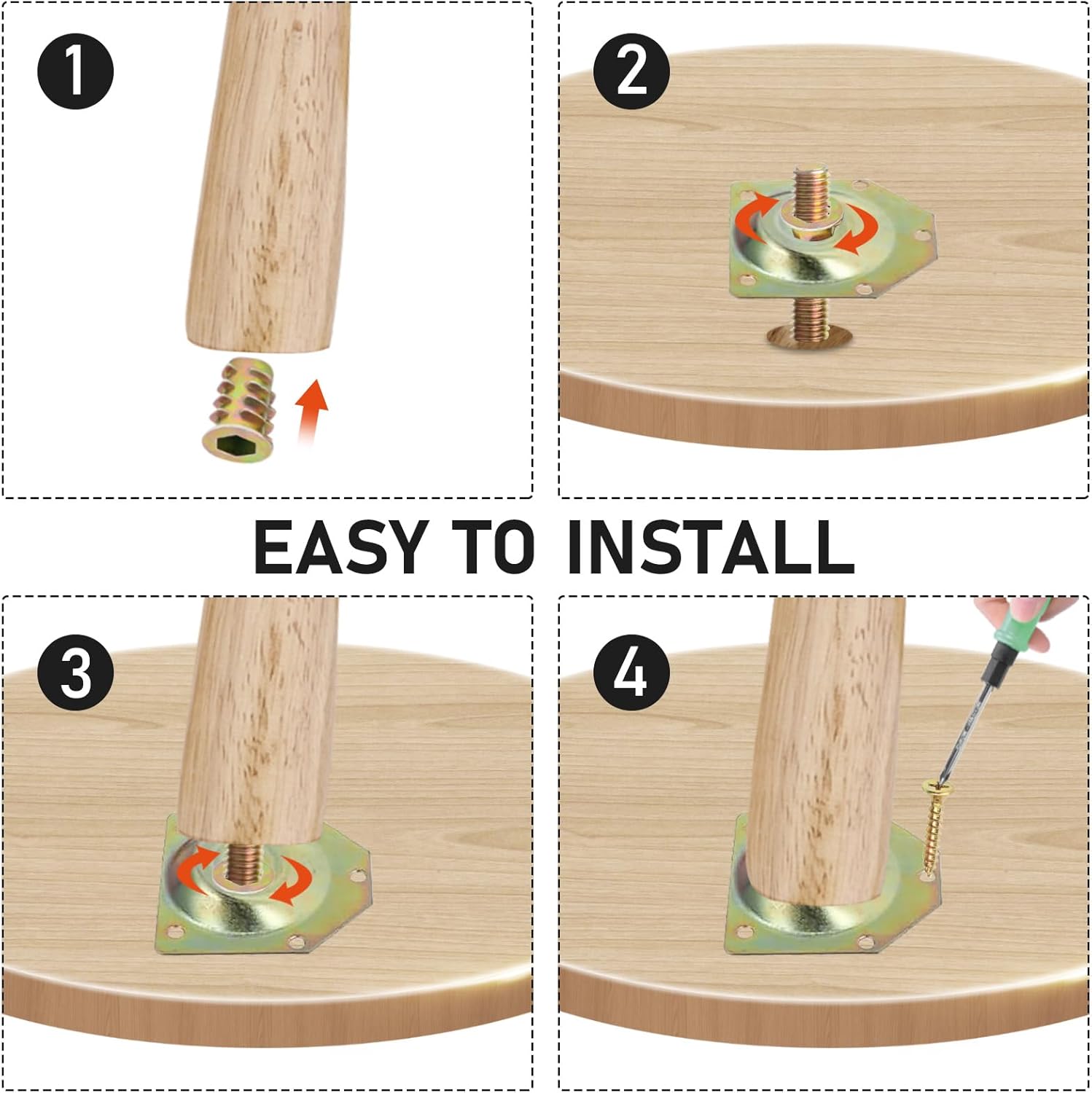 1

2

EASY TO INSTALL

3

4