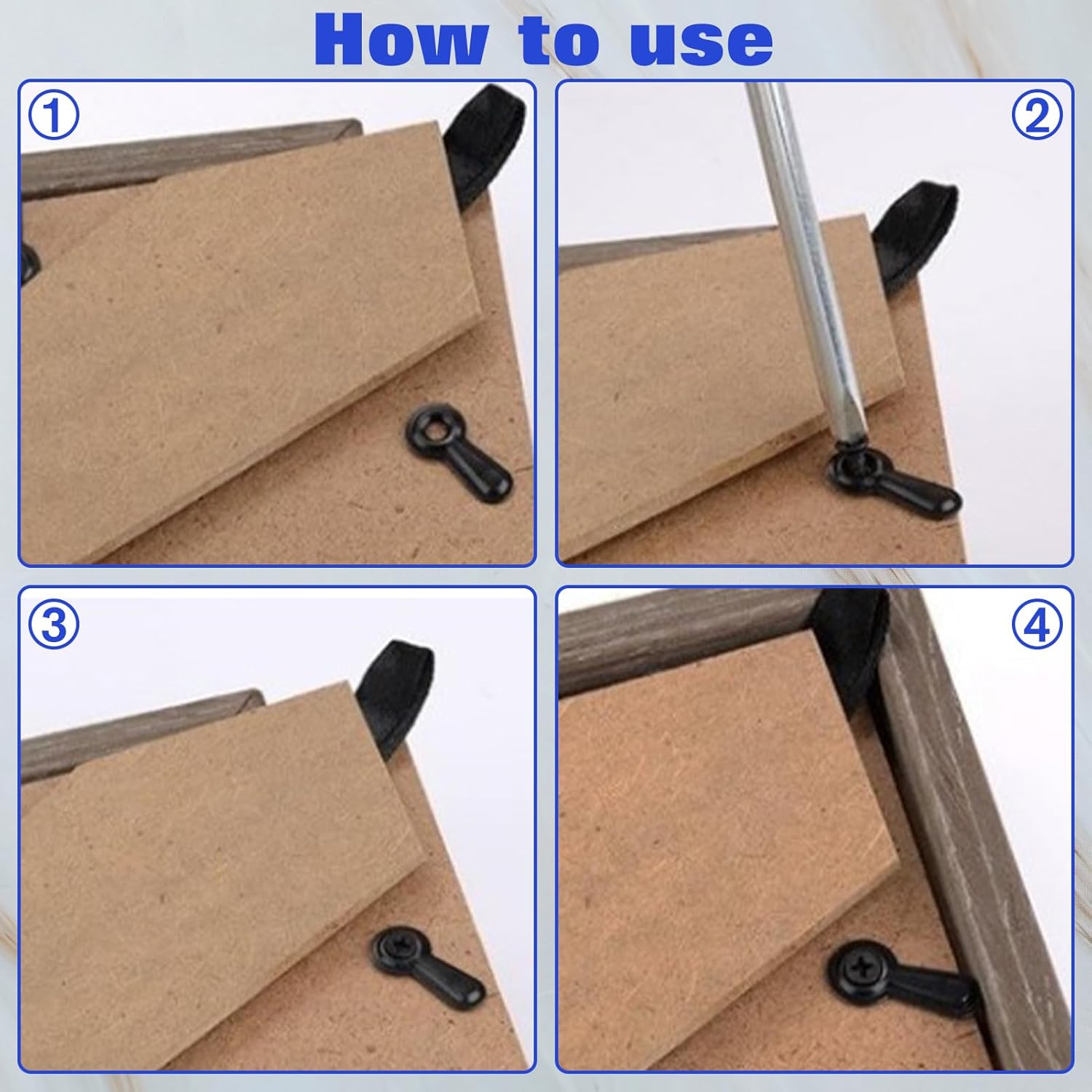 How to use

①

②

③

④