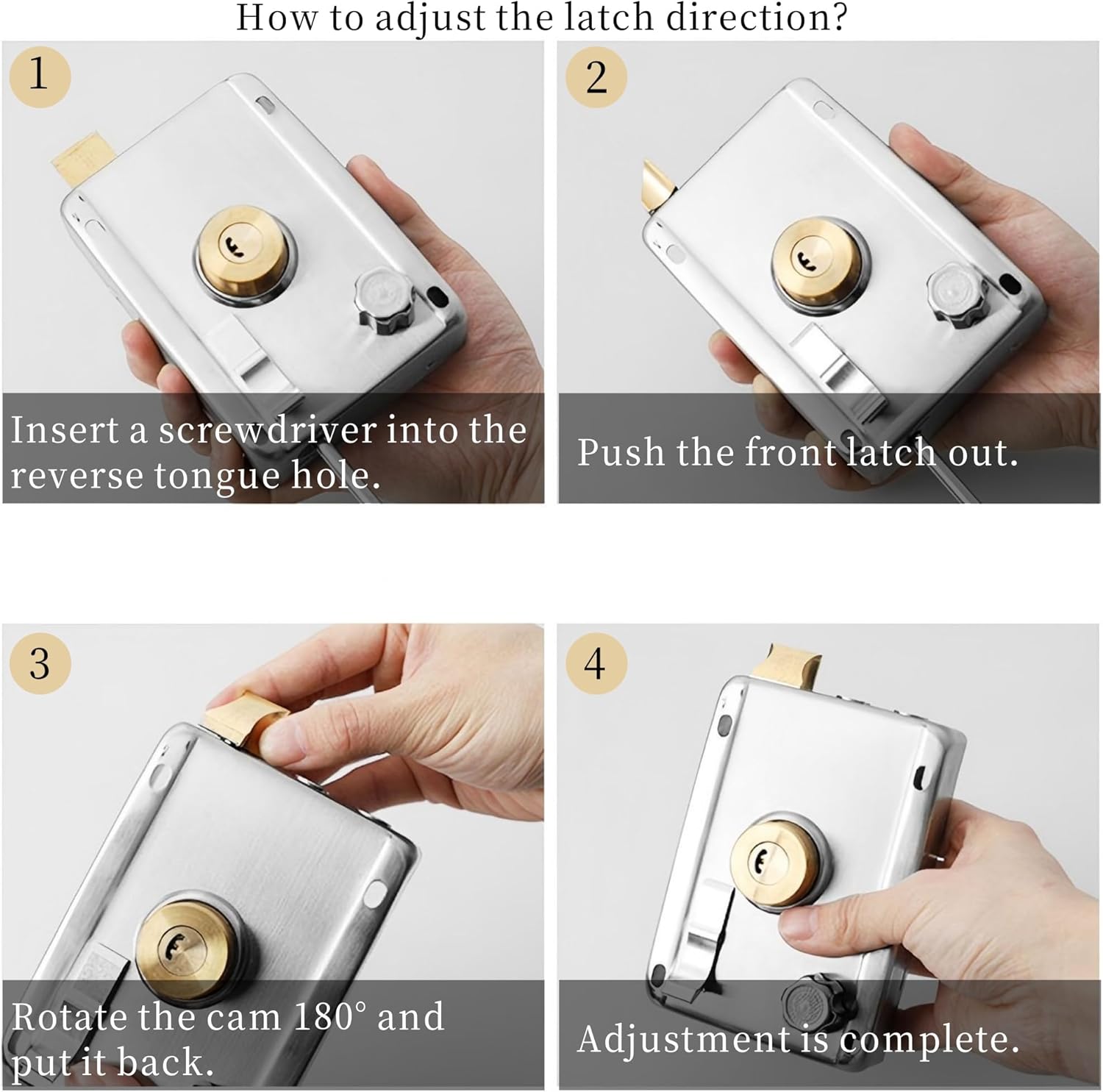 How to adjust the latch direction?

1

Insert a screwdriver into the reverse tongue hole.

2

Push the front latch out.

3

Rotate the cam 180° and put it back.

4

Adjustment is complete.