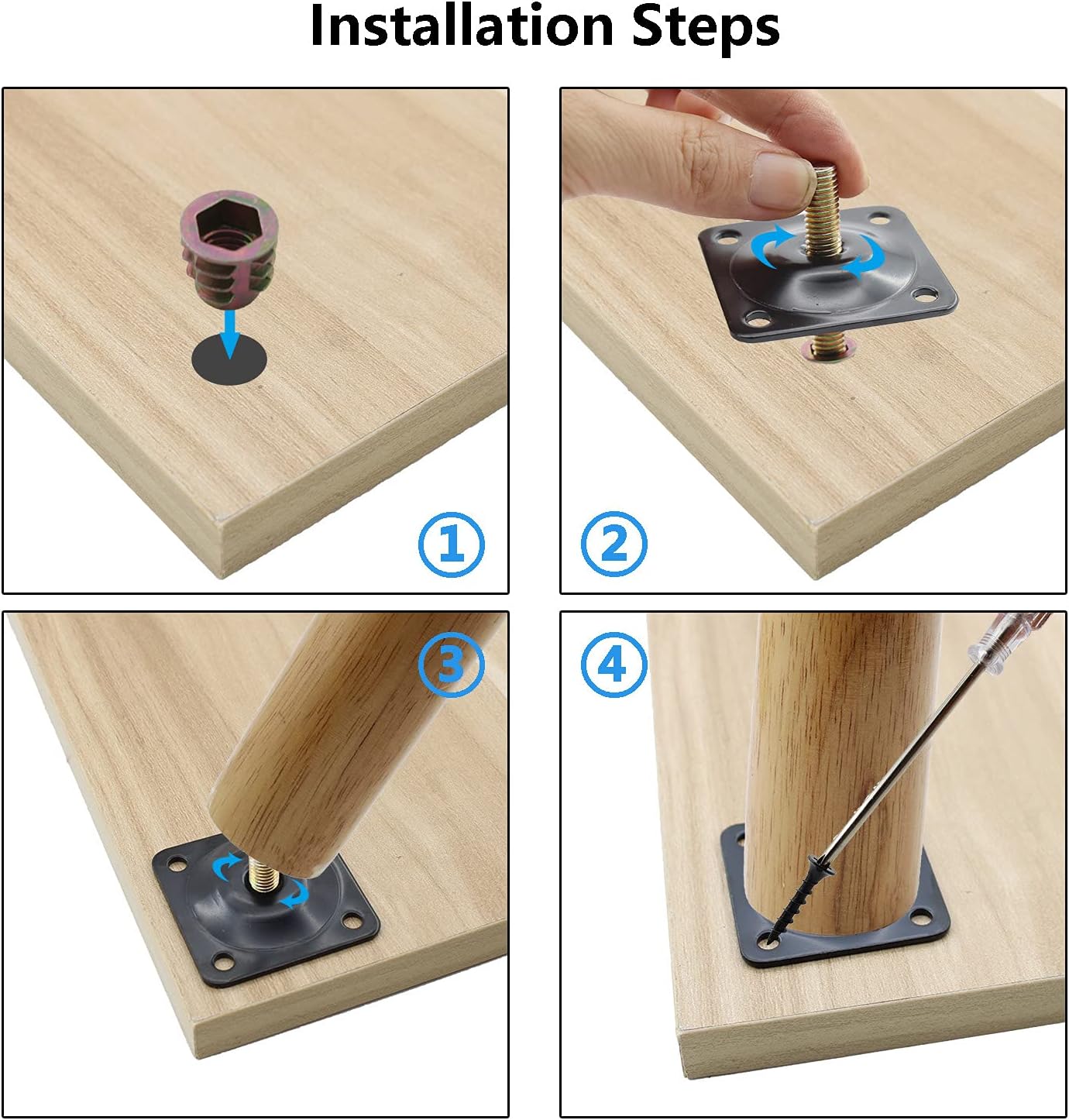 Installation Steps

1

2

3

4