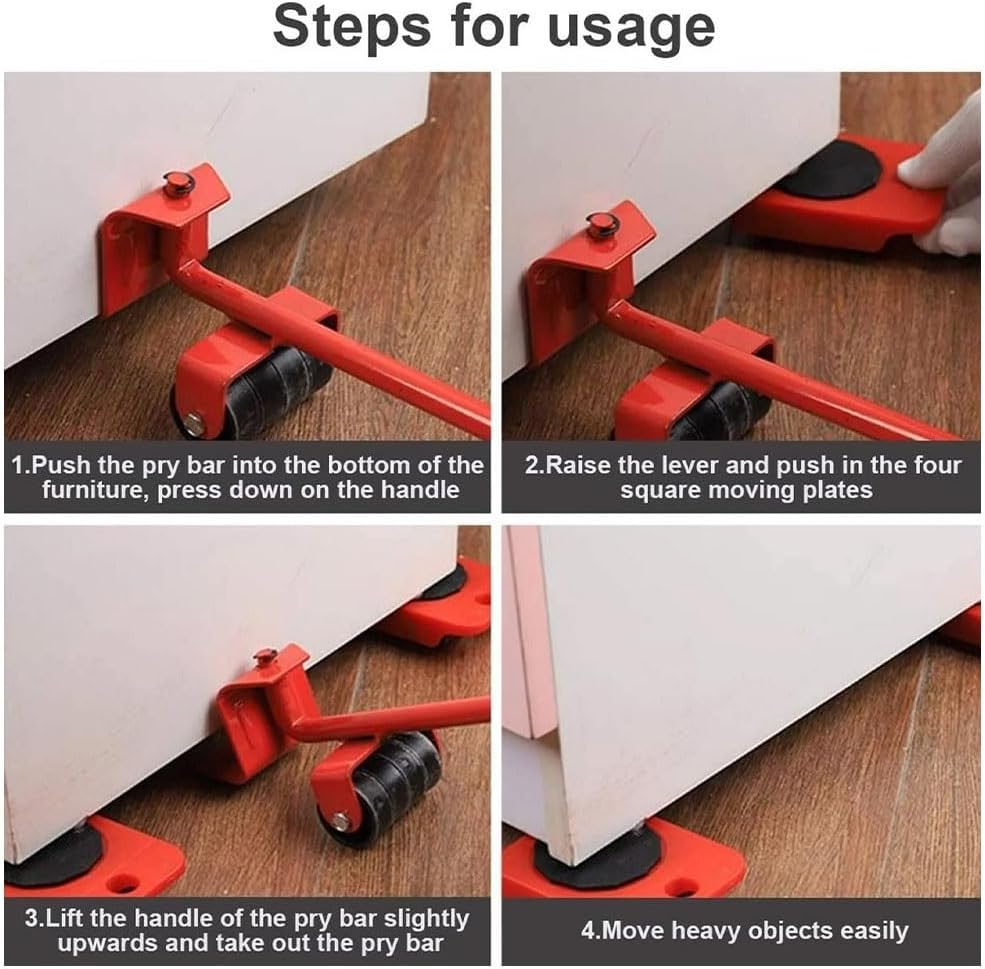 Steps for usage

1.Push the pry bar into the bottom of the furniture, press down on the handle

2.Raise the lever and push in the four square moving plates

3.Lift the handle of the pry bar slightly upwards and take out the pry bar

4.Move heavy objects easily