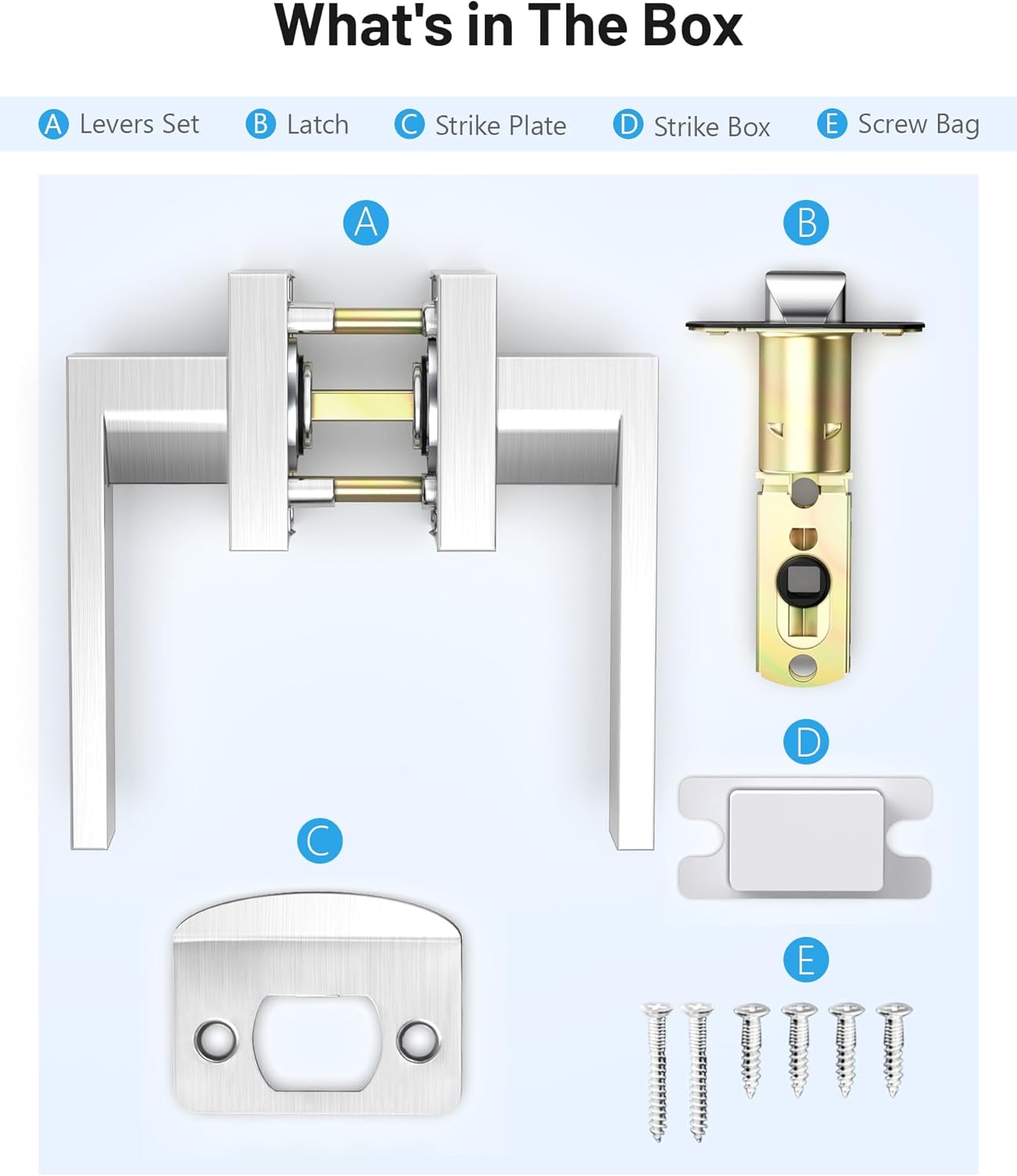 What's in The Box

A Levers Set B Latch C Strike Plate D Strike Box E Screw Bag

A

B

D

C

E