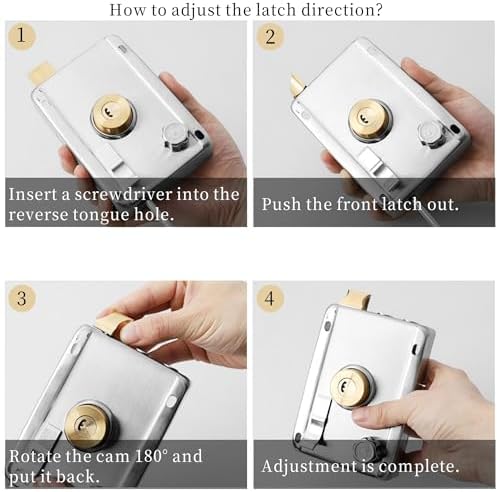 How to adjust the latch direction?

1

Insert a screwdriver into the reverse tongue hole.

2

Push the front latch out.

3

Rotate the cam 180° and put it back.

4

Adjustment is complete.