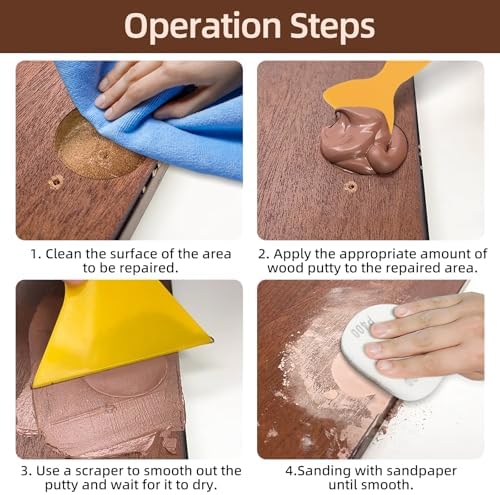 Operation Steps

1. Clean the surface of the area to be repaired.

2. Apply the appropriate amount of wood putty to the repaired area.

P400

3. Use a scraper to smooth out the putty and wait for it to dry.

4.Sanding with sandpaper until smooth.