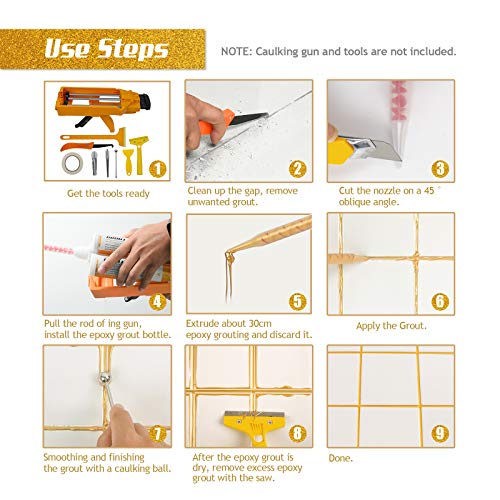 Use Steps

NOTE: Caulking gun and tools are not included.

1
Get the tools ready

2
Clean up the gap, remove unwanted grout.

3
Cut the nozzle on a 45 ° oblique angle.

4
Pull the rod of ing gun, install the epoxy grout bottle.

5
Extrude about 30cm epoxy grouting and discard it.

6
Apply the Grout.

7
Smoothing and finishing the grout with a caulking ball.

8
After the epoxy grout is dry, remove excess epoxy grout with the saw.

9
Done.