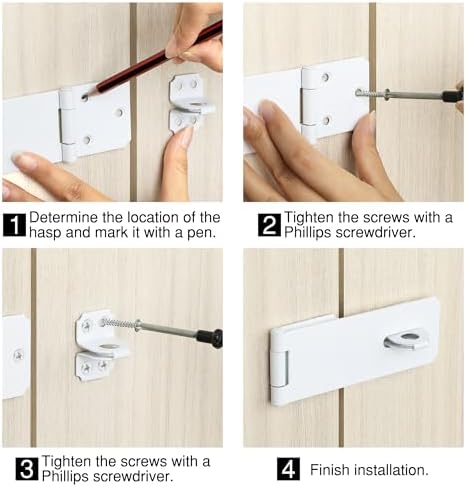 1 Determine the location of the hasp and mark it with a pen.

2 Tighten the screws with a Phillips screwdriver.

3 Tighten the screws with a Phillips screwdriver.

4 Finish installation.