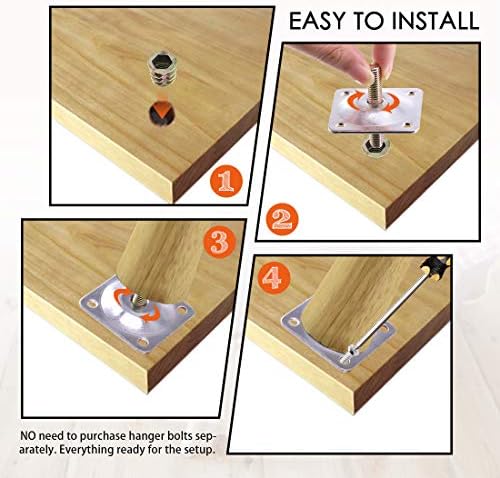 EASY TO INSTALL

1

2

3

4

NO need to purchase hanger bolts separately. Everything ready for the setup.