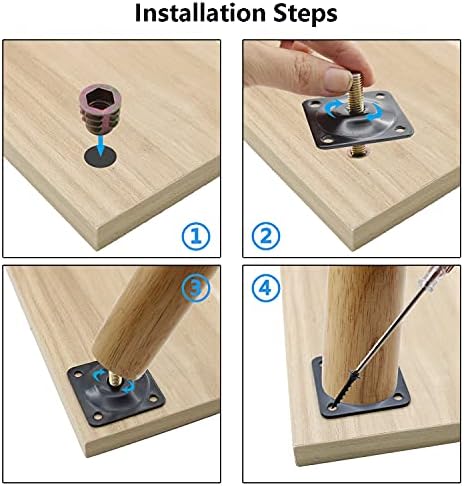 Installation Steps

①

②

③

④