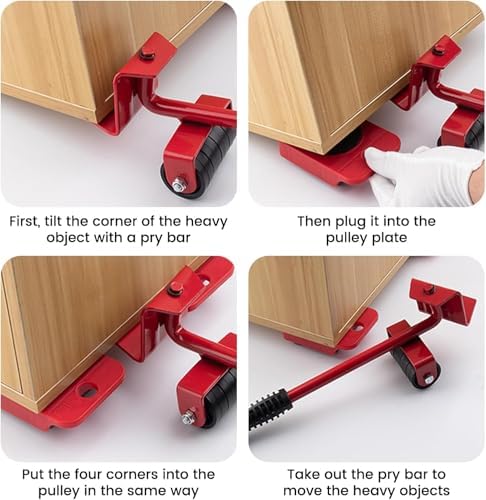 First, tilt the corner of the heavy object with a pry bar

Then plug it into the pulley plate

Put the four corners into the pulley in the same way

Take out the pry bar to move the heavy objects