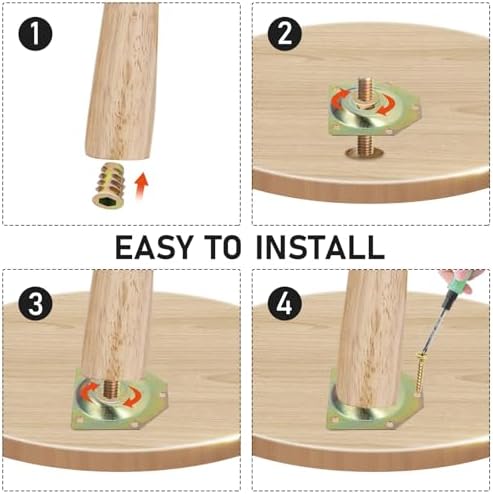 1

2

EASY TO INSTALL

3

4