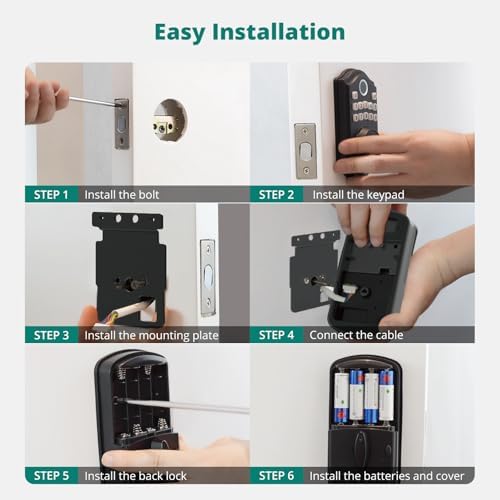 Easy Installation

STEP 1 Install the bolt

STEP 2 Install the keypad

STEP 3 Install the mounting plate

STEP 4 Connect the cable

STEP 5 Install the back lock

STEP 6 Install the batteries and cover