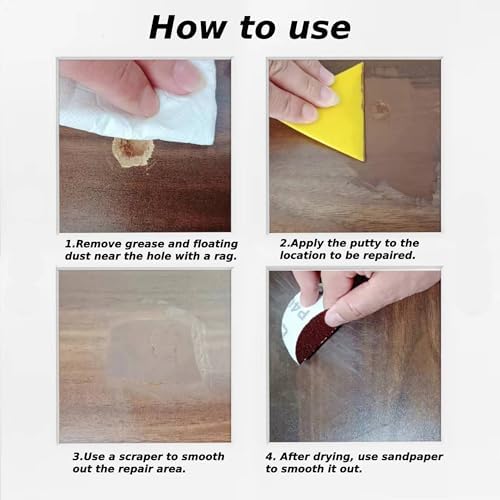 How to use

1.Remove grease and floating dust near the hole with a rag.

2.Apply the putty to the location to be repaired.

3.Use a scraper to smooth out the repair area.

4. After drying, use sandpaper to smooth it out.